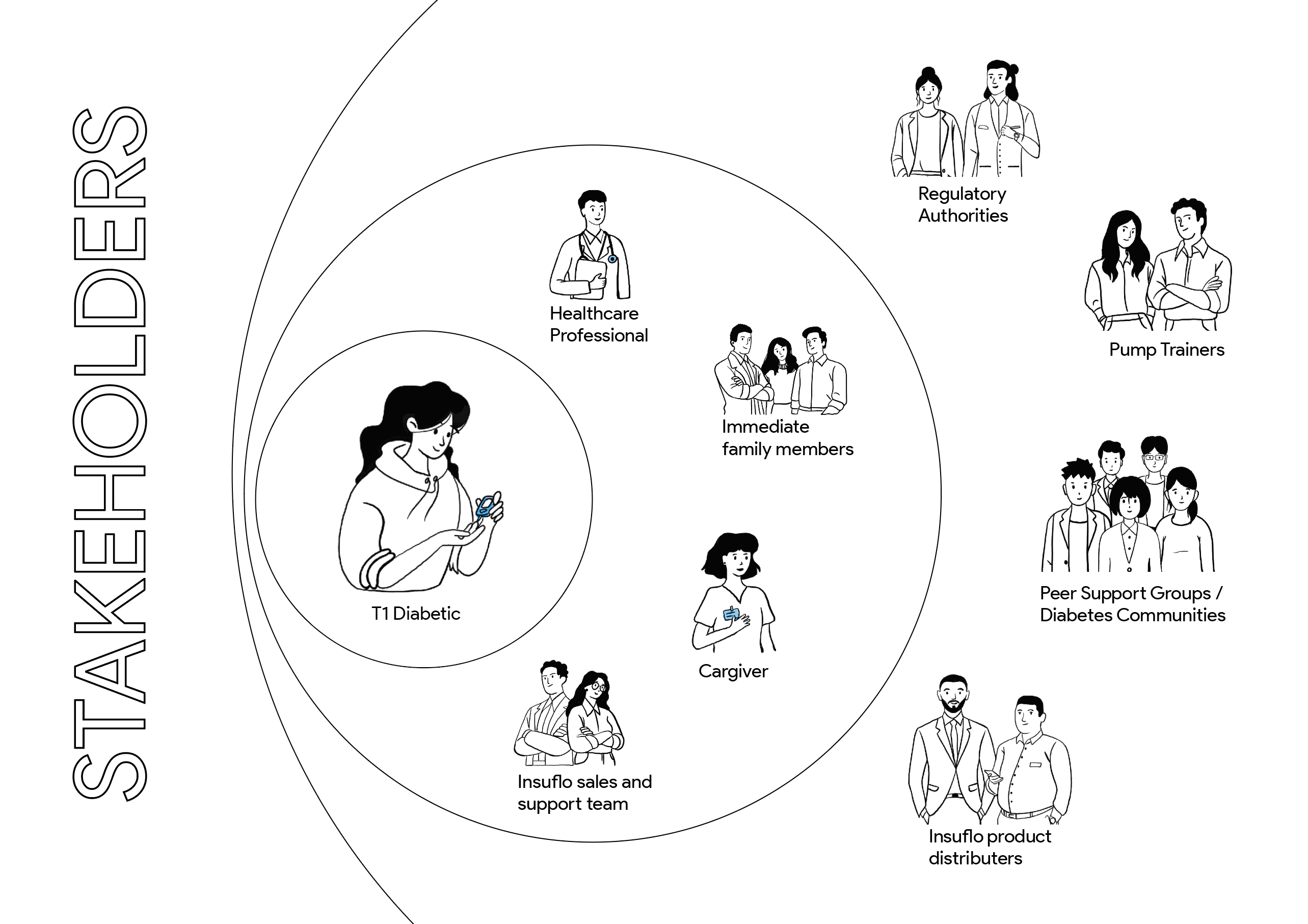 STAKEHOLDERS

T1 Diabetic

Healthcare Professional

Immediate family members

Cargiver

Insuflo sales and support team

Regulatory Authorities

Pump Trainers

Peer Support Groups / Diabetes Communities

Insuflo product distributers