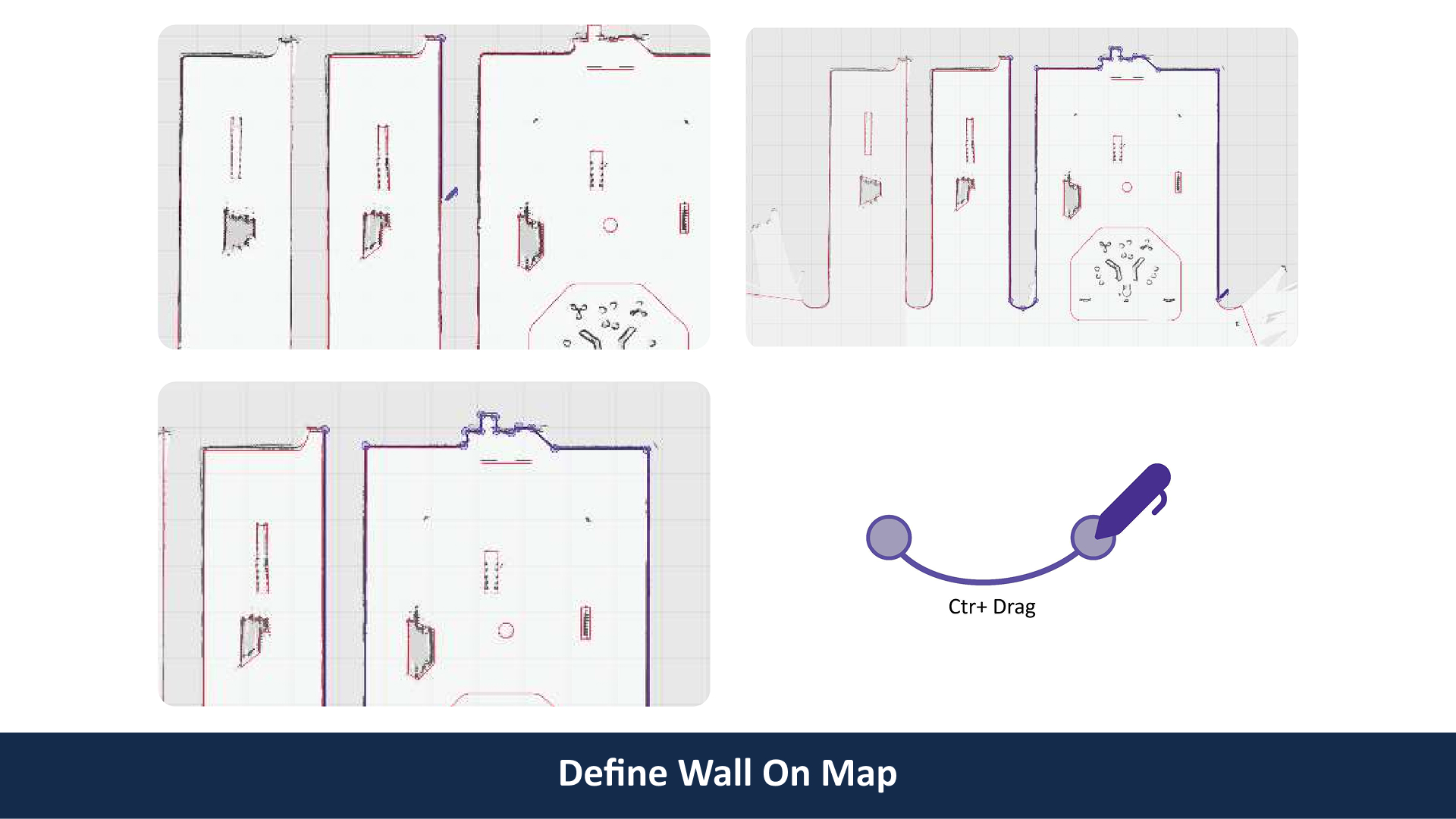 Ctr+ Drag

Define Wall On Map